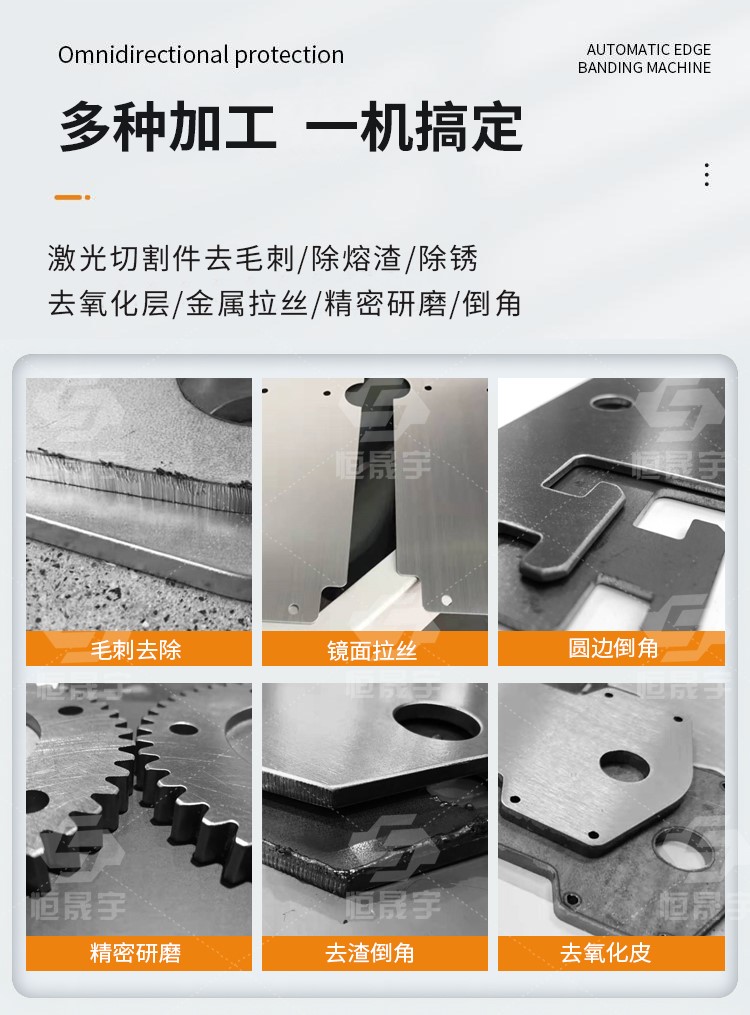 Omnidirectional protection

AUTOMATIC EDGE BANDING MACHINE

多种加工 一机搞定

激光切割件去毛刺/除熔渣/除锈
去氧化层/金属拉丝/精密研磨/倒角

恒晟宇

毛刺去除

镜面拉丝

圆边倒角

精密研磨

去渣倒角

去氧化皮